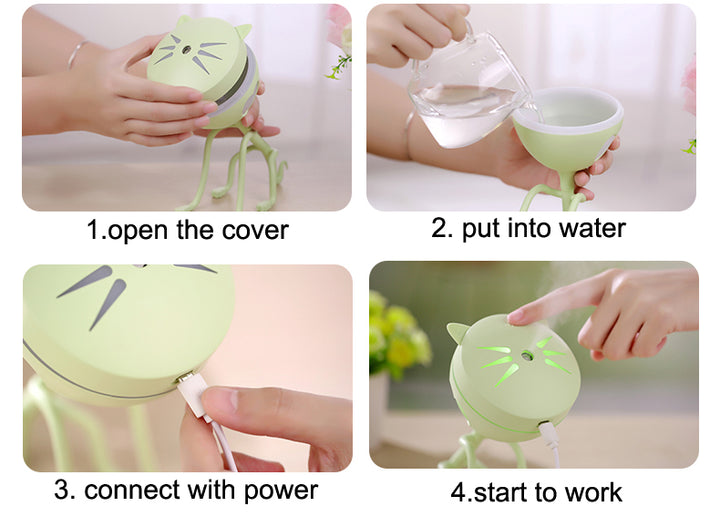 1.open the cover

2. put into water

3. connect with power

4.start to work