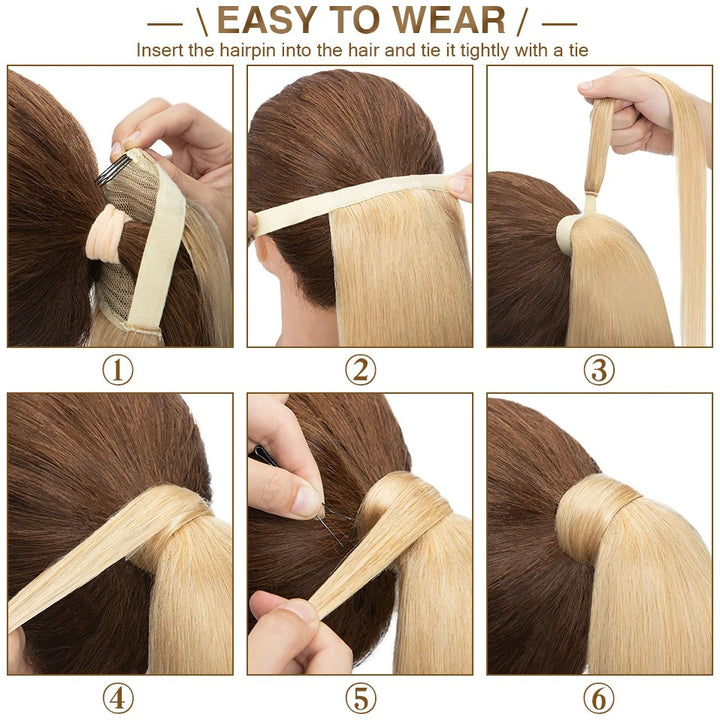 — \ EASY TO WEAR / —
Insert the hairpin into the hair and tie it tightly with a tie

①

②

③

④

⑤

⑥